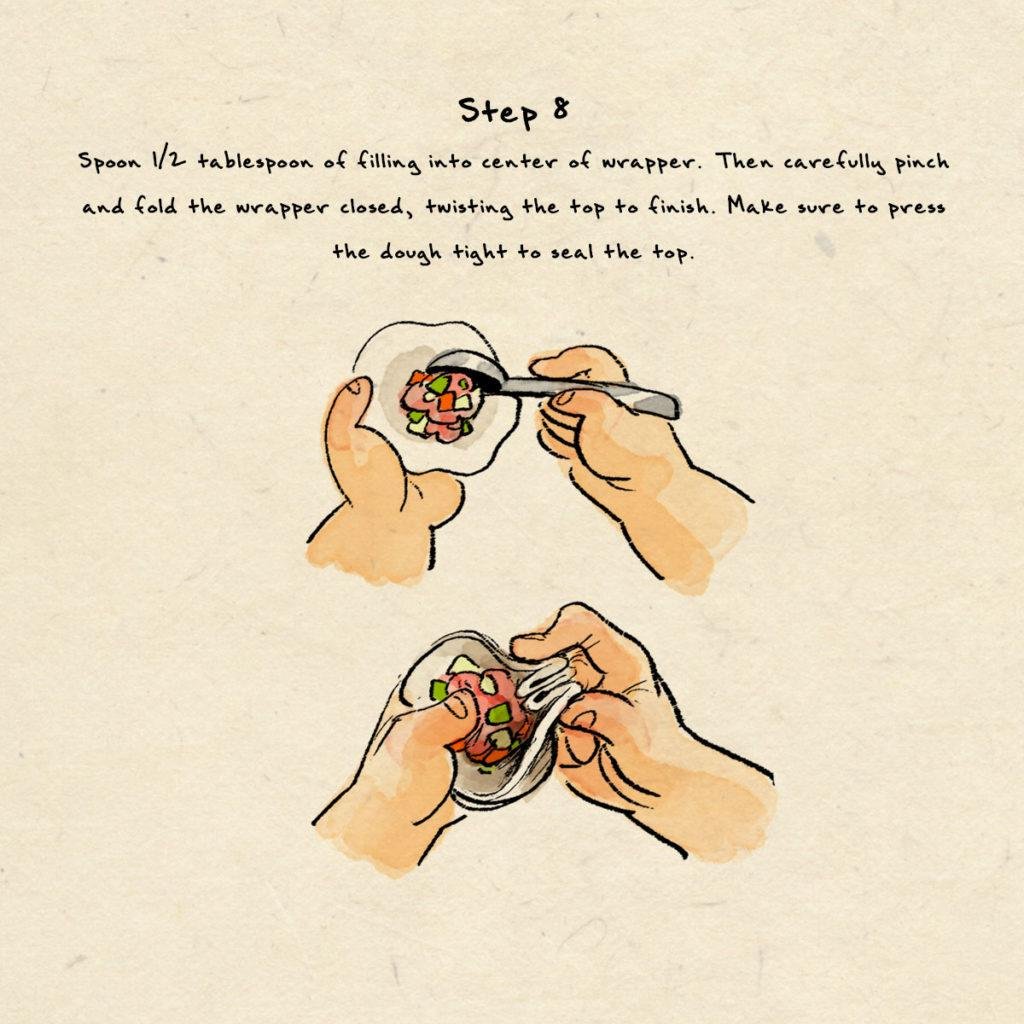 Step 8

Spoon 1/2 tablespoon of filling into center of wrapper. Then carefully pinch and fold the wrapper closed, twisting the top to finish. Make sure to press the dough tight to seal the top.